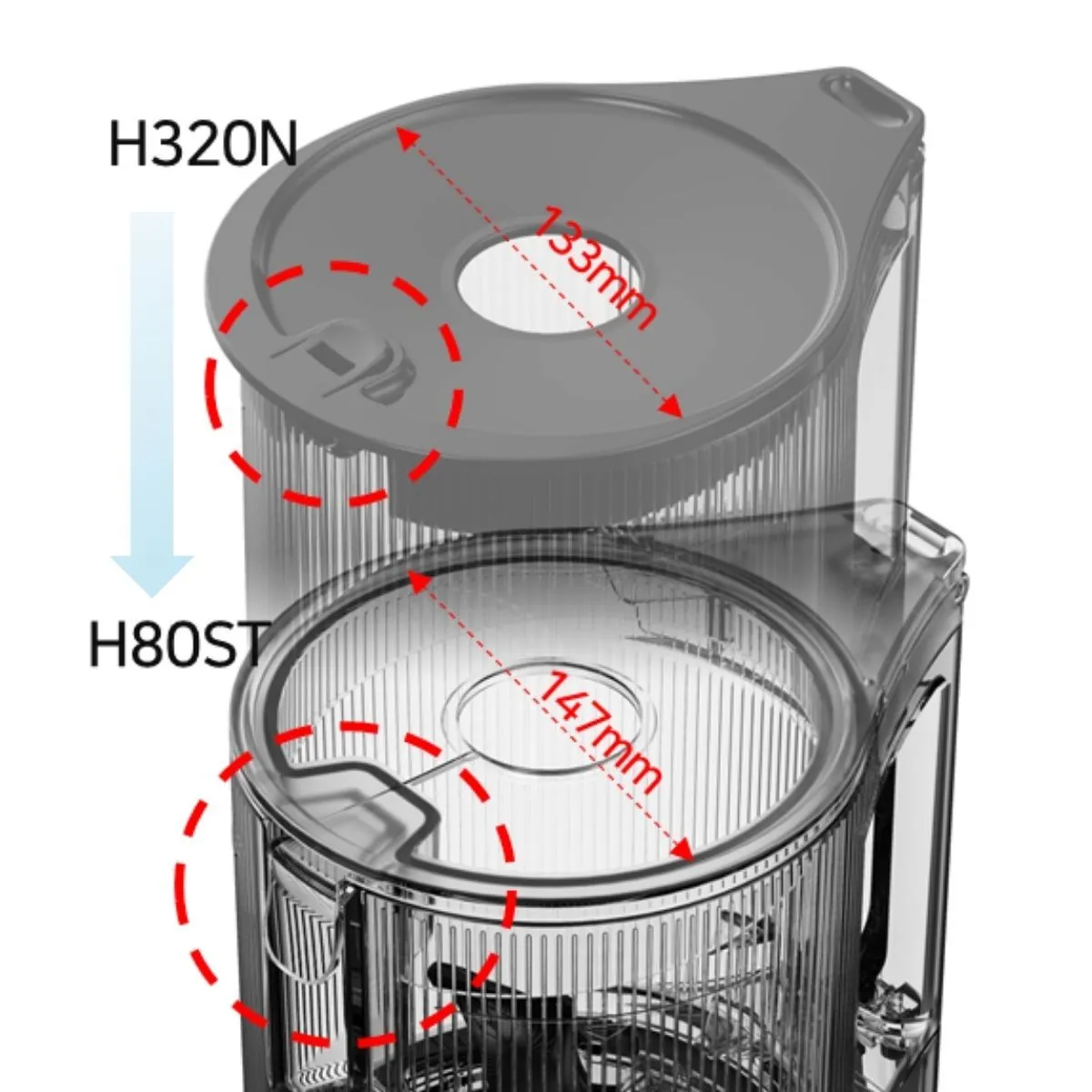 H320N

133mm

H80ST

147mm